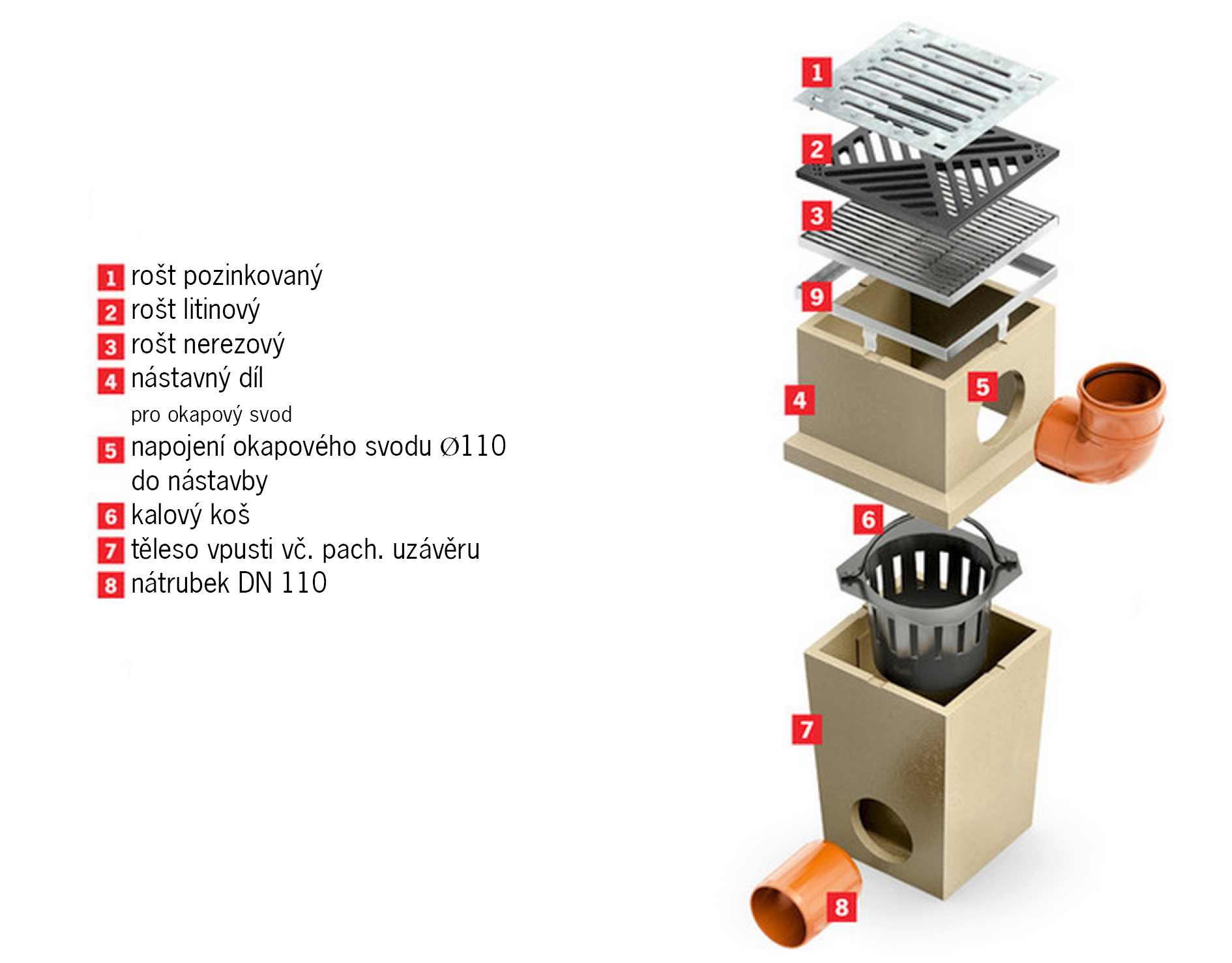 1 rošt pozinkovaný
2 rošt litinový
3 rošt nerezový
4 nástavný díl
pro okapový svod
5 napojení okapového svodu Ø110
do nástavby
6 kalový koš
7 těleso vpusti vč. pach. uzávěru
8 nátrubek DN 110

1
2
3
9
4
5
6
7
8